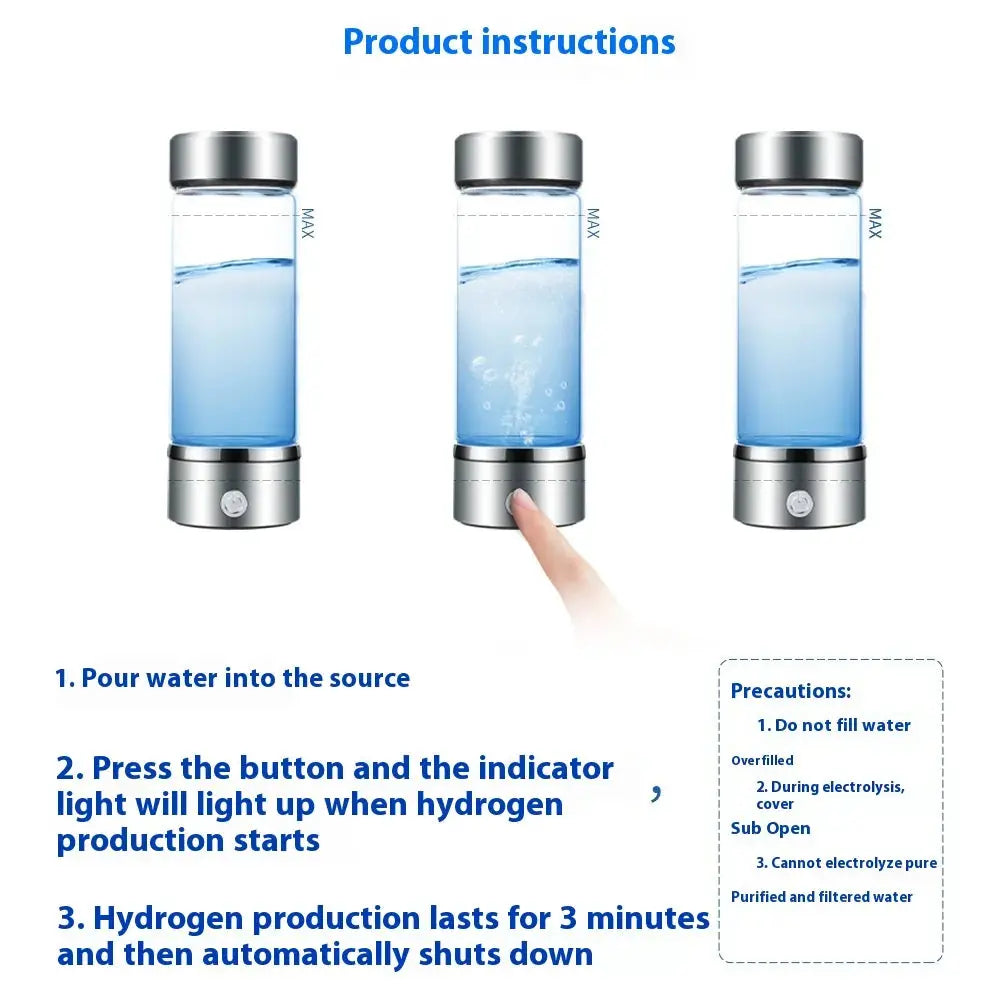 Product instructions

MAX

MAX

MAX

1. Pour water into the source

2. Press the button and the indicator light will light up when hydrogen production starts

,

3. Hydrogen production lasts for 3 minutes and then automatically shuts down

Precautions:

1. Do not fill water

Overfilled

2. During electrolysis, cover

Sub Open

3. Cannot electrolyze pure

Purified and filtered water